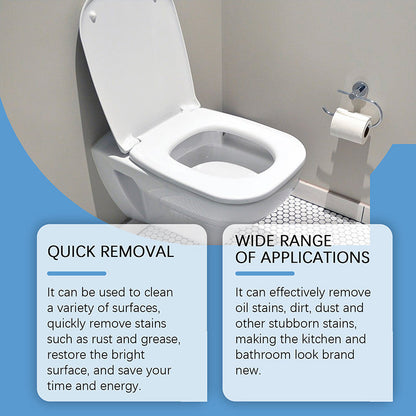 QUICK REMOVAL

It can be used to clean a variety of surfaces, quickly remove stains such as rust and grease, restore the bright surface, and save your time and energy.

WIDE RANGE OF APPLICATIONS

It can effectively remove oil stains, dirt, dust and other stubborn stains, making the kitchen and bathroom look brand new.