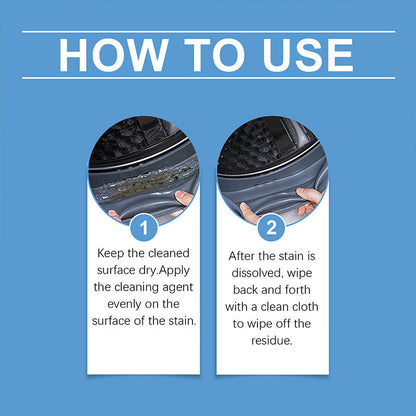 HOW TO USE

1

Keep the cleaned surface dry.Apply the cleaning agent evenly on the surface of the stain.

2

After the stain is dissolved, wipe back and forth with a clean cloth to wipe off the residue.