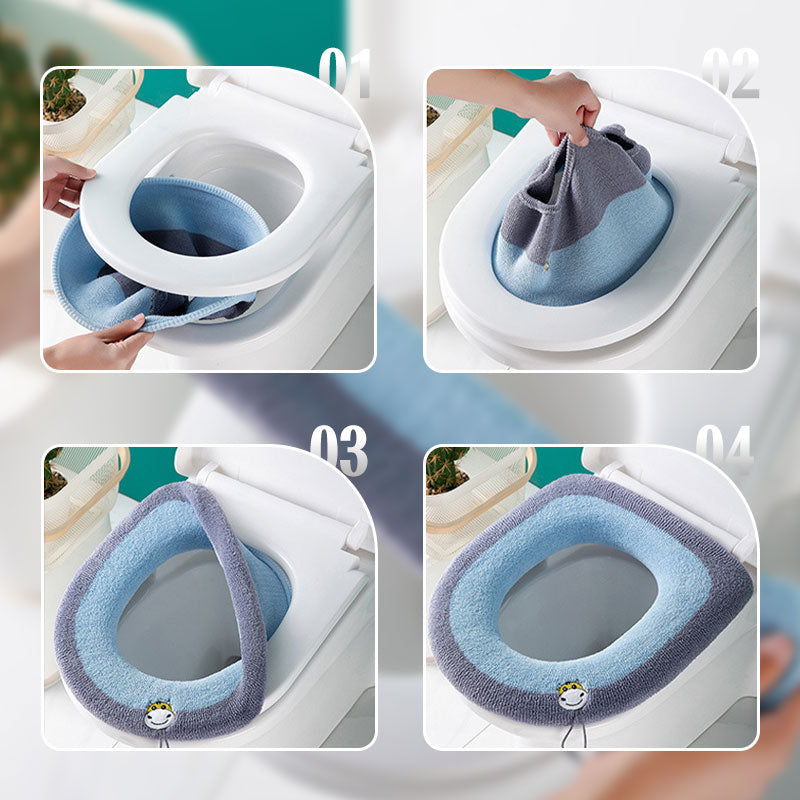 01

02

03

04