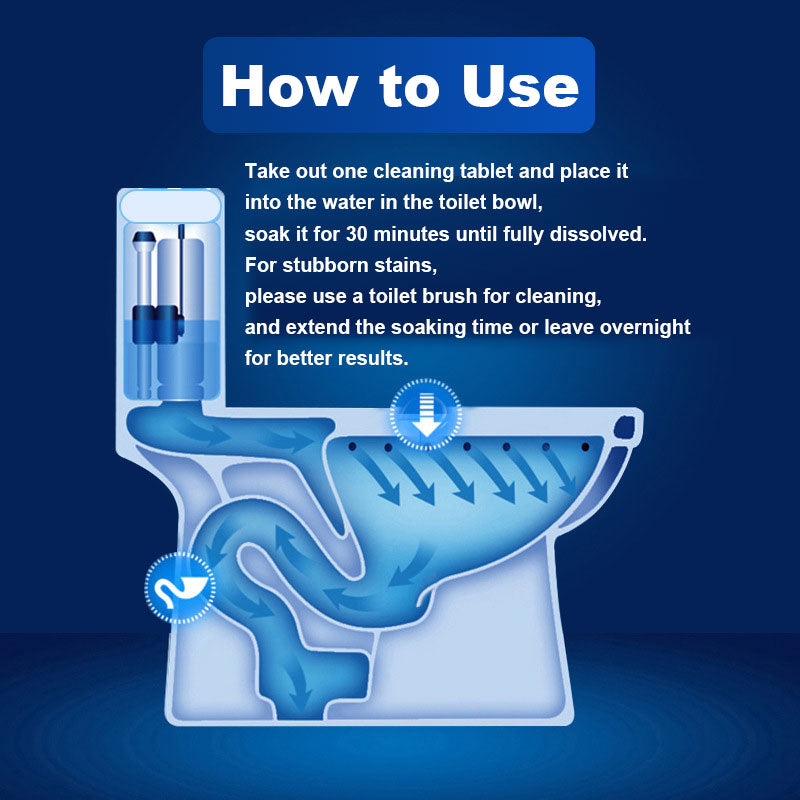 How to Use

Take out one cleaning tablet and place it into the water in the toilet bowl, soak it for 30 minutes until fully dissolved. For stubborn stains, please use a toilet brush for cleaning, and extend the soaking time or leave overnight for better results.