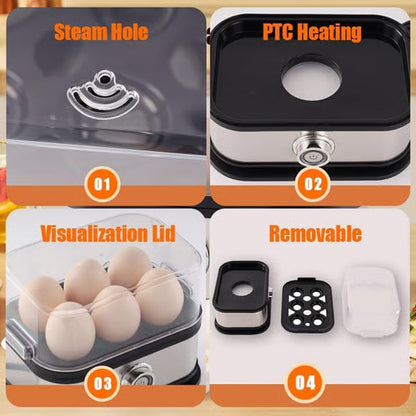 Steam Hole

01

PTC Heating

02

Visualization Lid

03

Removable

04