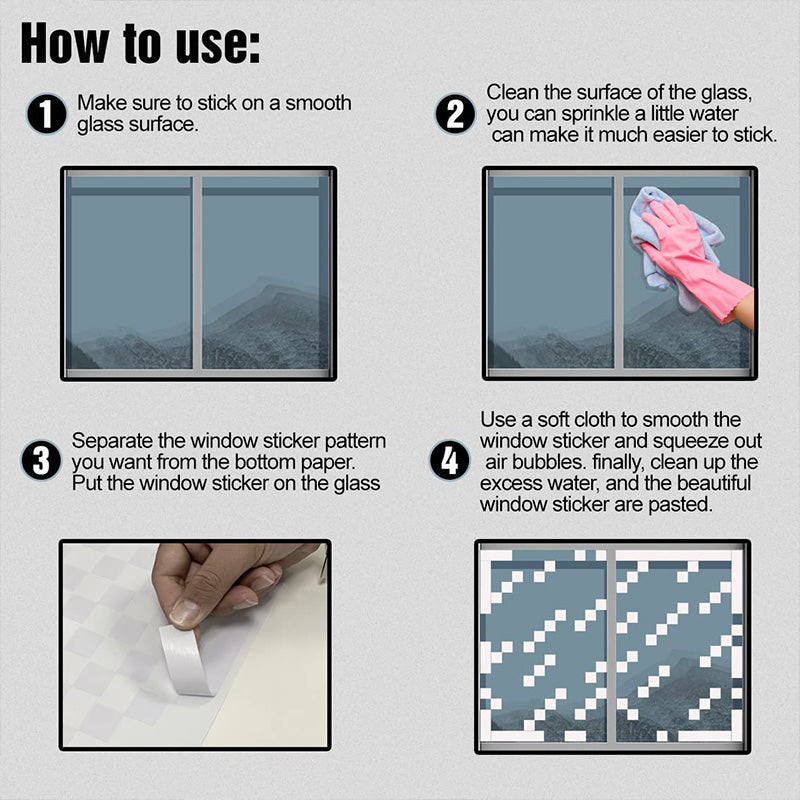 How to use:

1 Make sure to stick on a smooth glass surface.

2 Clean the surface of the glass, you can sprinkle a little water can make it much easier to stick.

3 Separate the window sticker pattern you want from the bottom paper. Put the window sticker on the glass

4 Use a soft cloth to smooth the window sticker and squeeze out air bubbles. finally, clean up the excess water, and the beautiful window sticker are pasted.