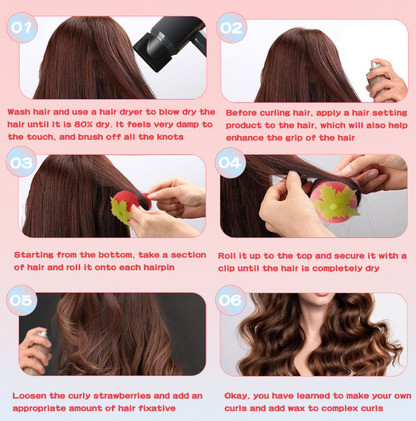 01

Wash hair and use a hair dryer to blow dry the hair until it is 80% dry. It feels very damp to the touch, and brush off all the knots

02

Before curling hair, apply a hair setting product to the hair, which will also help enhance the grip of the hair

03

Starting from the bottom, take a section of hair and roll it onto each hairpin

04

Roll it up to the top and secure it with a clip until the hair is completely dry

05

Loosen the curly strawberries and add an appropriate amount of hair fixative

06

Okay, you have learned to make your own curls and add wax to complex curls