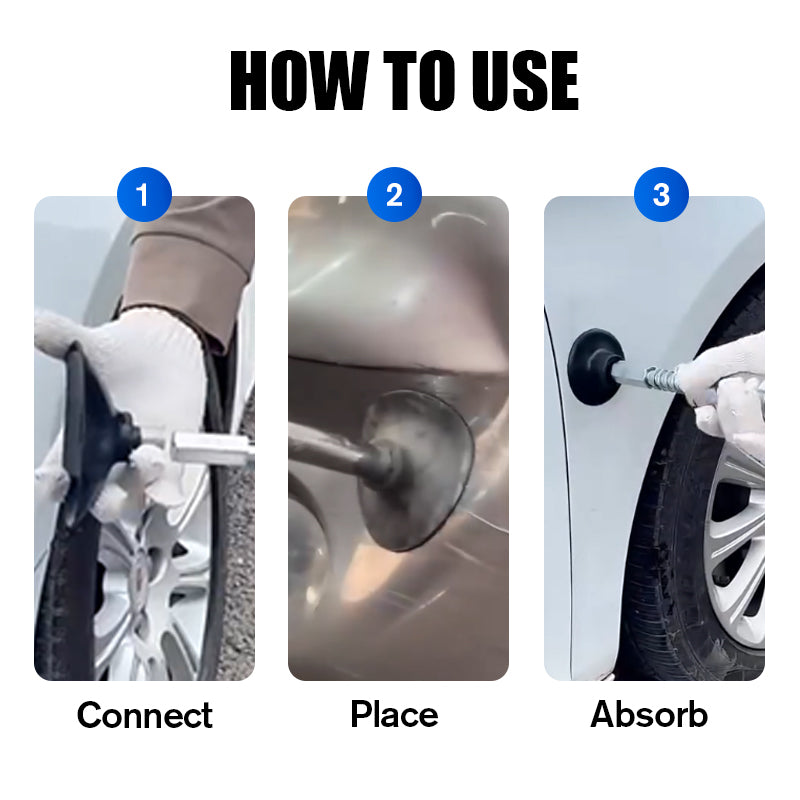 HOW TO USE

1

Connect

2

Place

3

Absorb