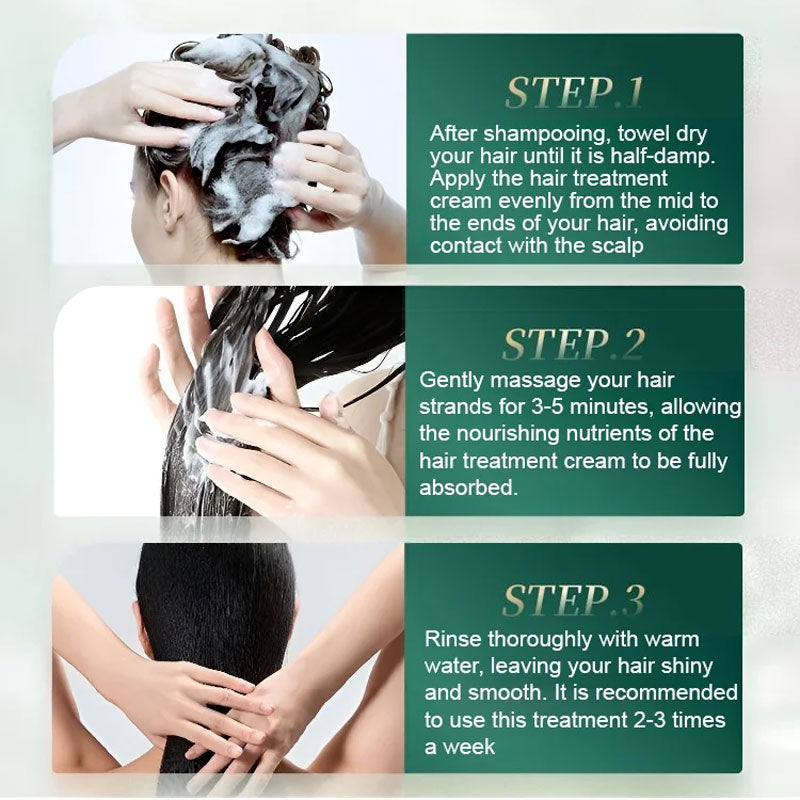 STEP.1

After shampooing, towel dry your hair until it is half-damp. Apply the hair treatment cream evenly from the mid to the ends of your hair, avoiding contact with the scalp

STEP.2

Gently massage your hair strands for 3-5 minutes, allowing the nourishing nutrients of the hair treatment cream to be fully absorbed.

STEP.3

Rinse thoroughly with warm water, leaving your hair shiny and smooth. It is recommended to use this treatment 2-3 times a week